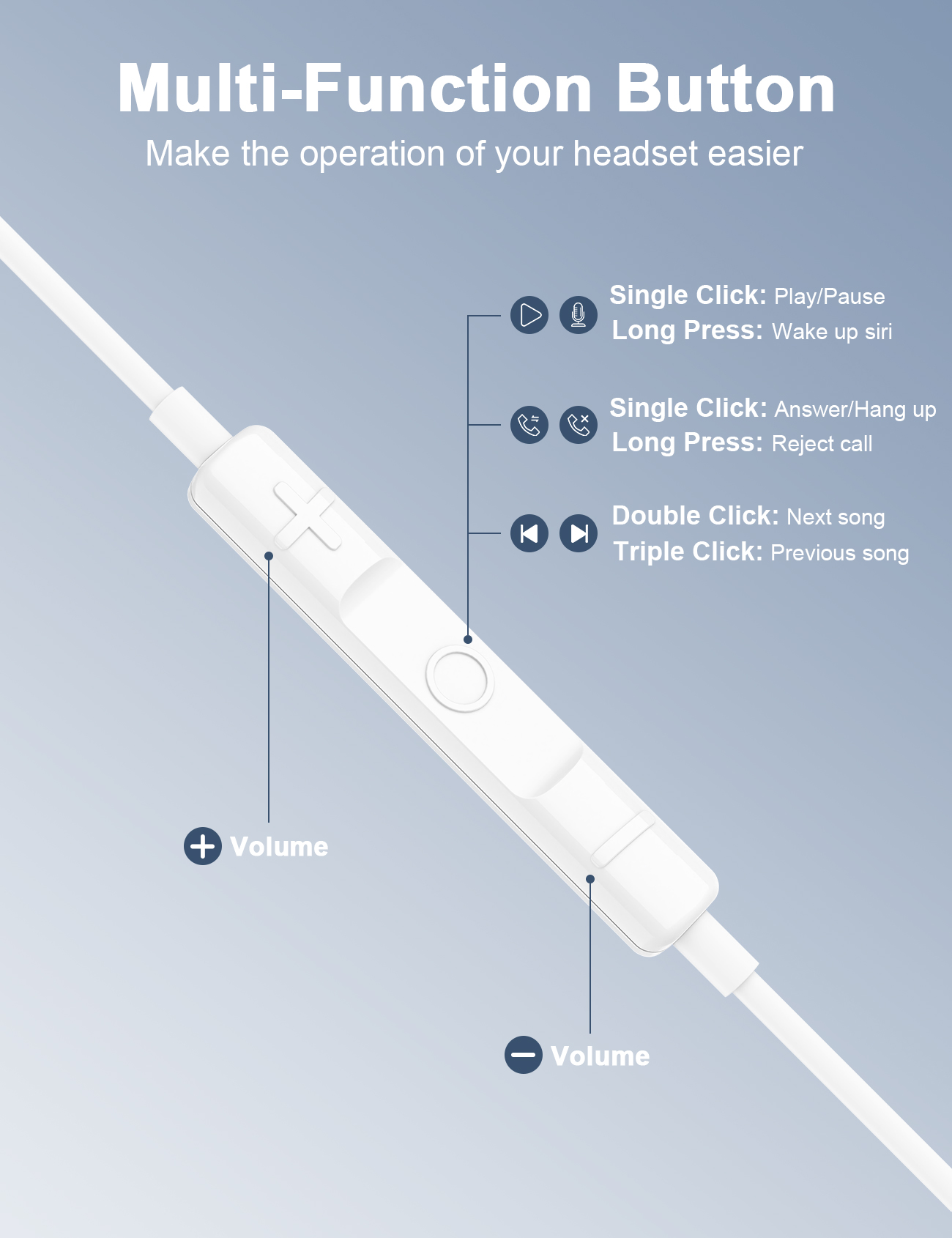 Multi-Function Button

Make the operation of your headset easier

Single Click: Play/Pause
Long Press: Wake up siri

Single Click: Answer/Hang up
Long Press: Reject call

Double Click: Next song
Triple Click: Previous song

Volume

Volume